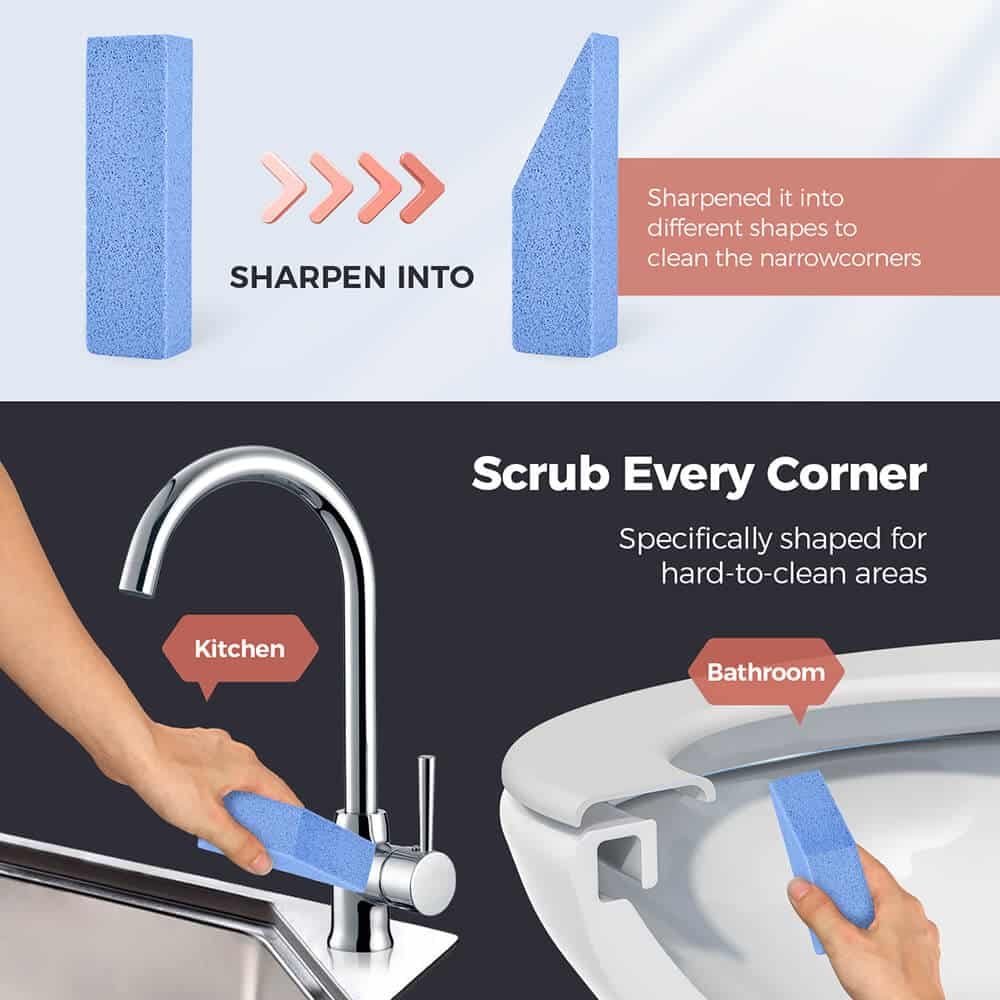 SHARPEN INTO

Sharpened it into different shapes to clean the narrowcorners

Scrub Every Corner

Specifically shaped for hard-to-clean areas

Kitchen

Bathroom