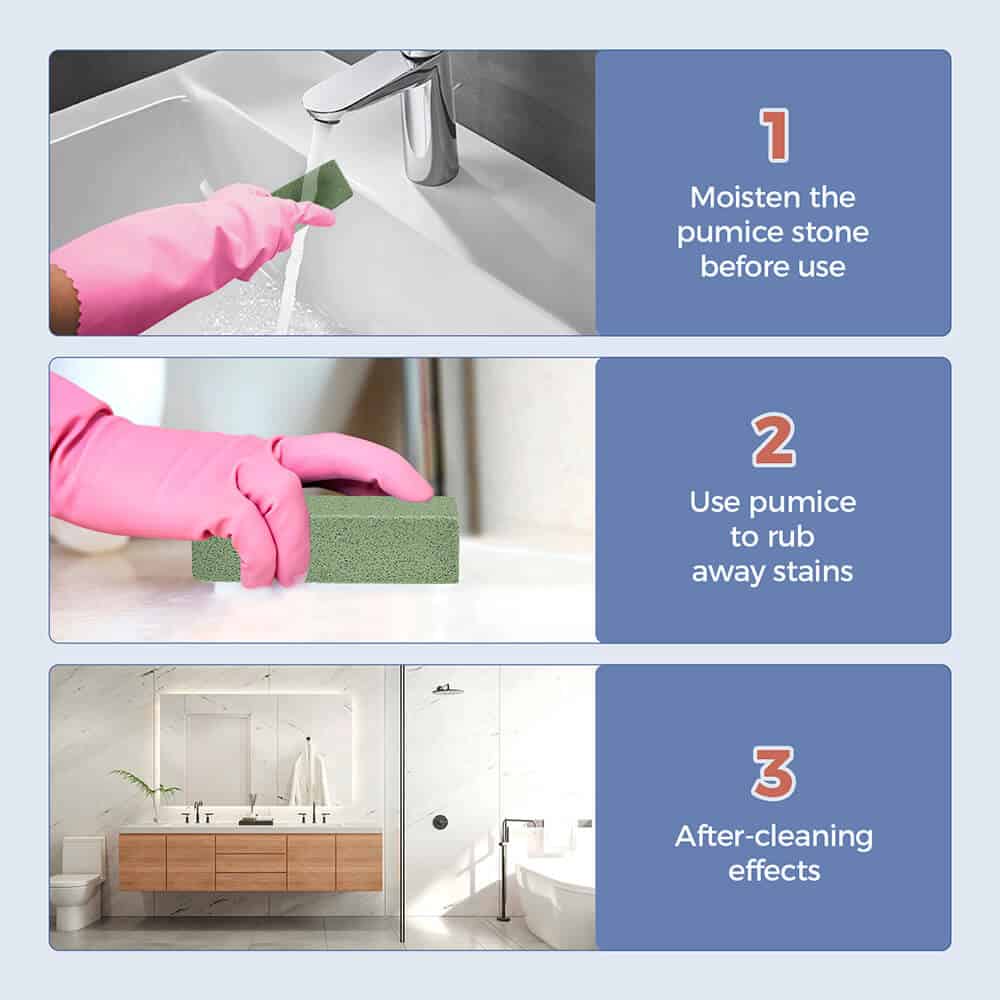 1
Moisten the pumice stone before use

2
Use pumice to rub away stains

3
After-cleaning effects