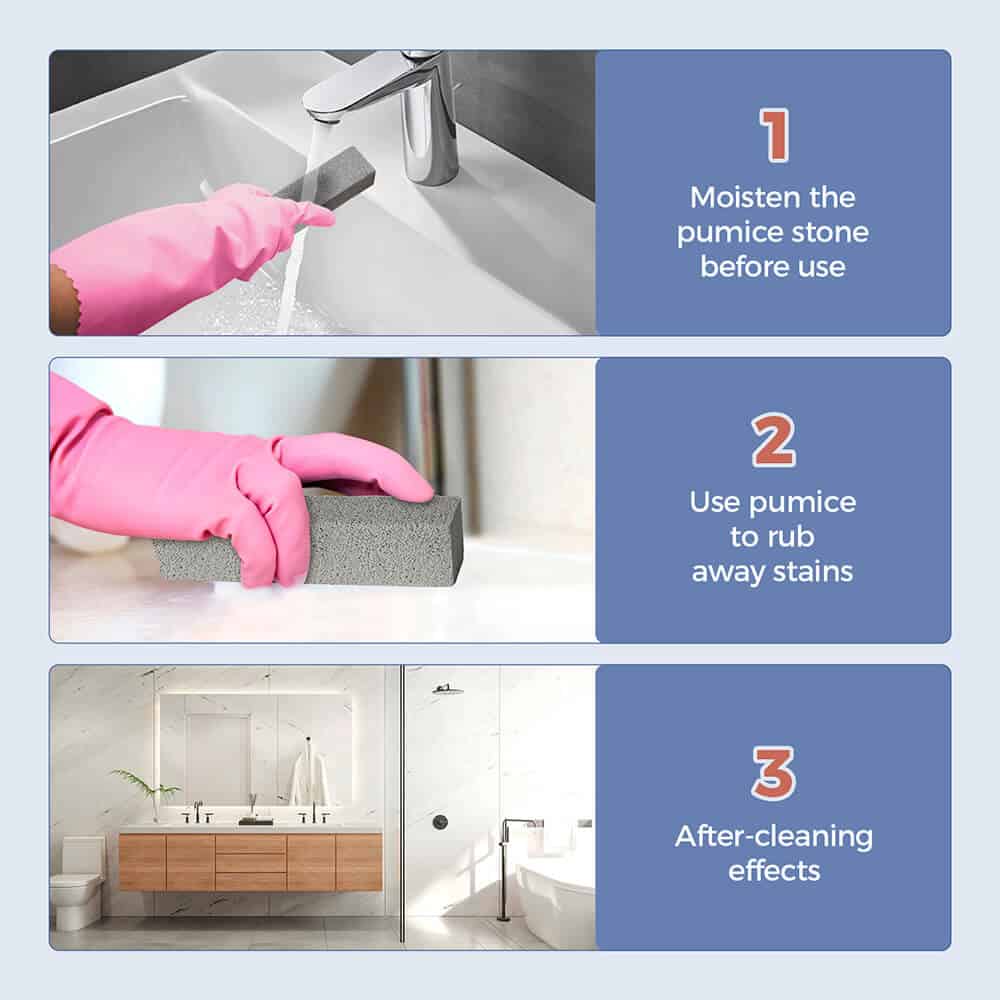 1
Moisten the pumice stone before use

2
Use pumice to rub away stains

3
After-cleaning effects