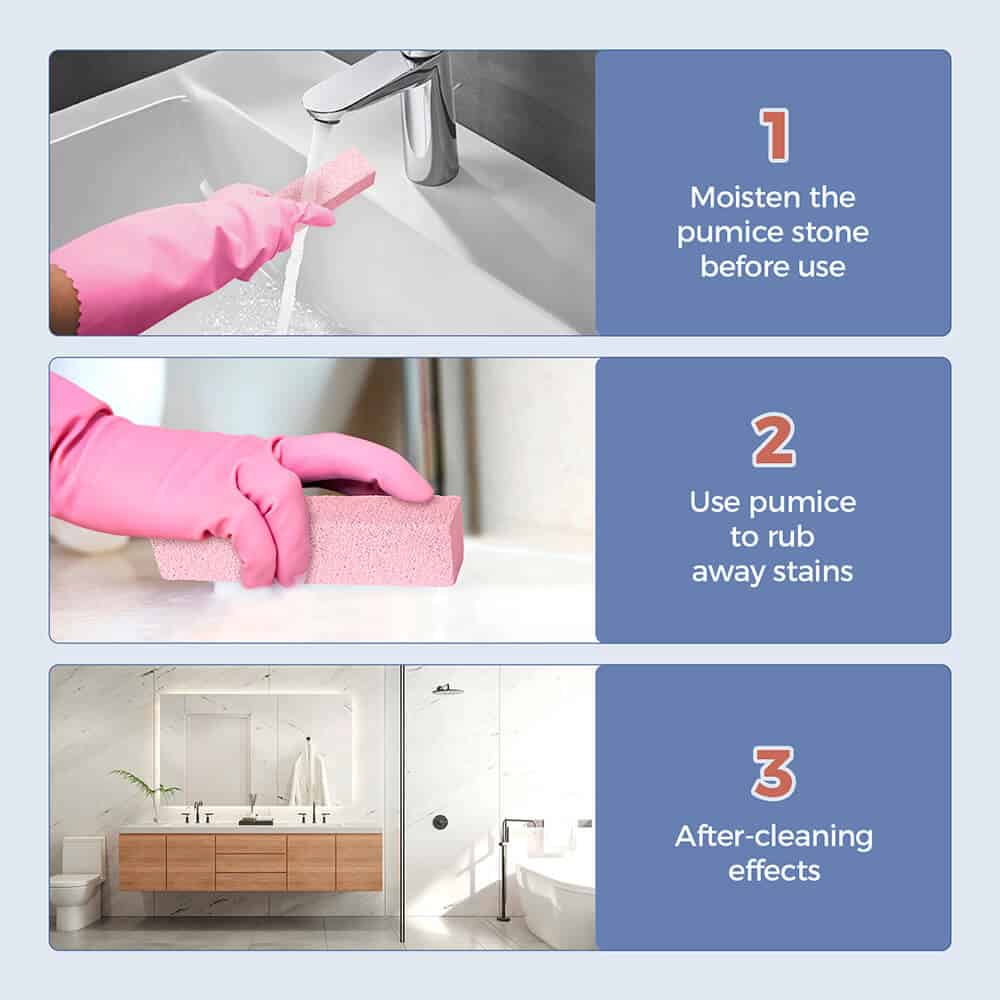 1
Moisten the pumice stone before use

2
Use pumice to rub away stains

3
After-cleaning effects