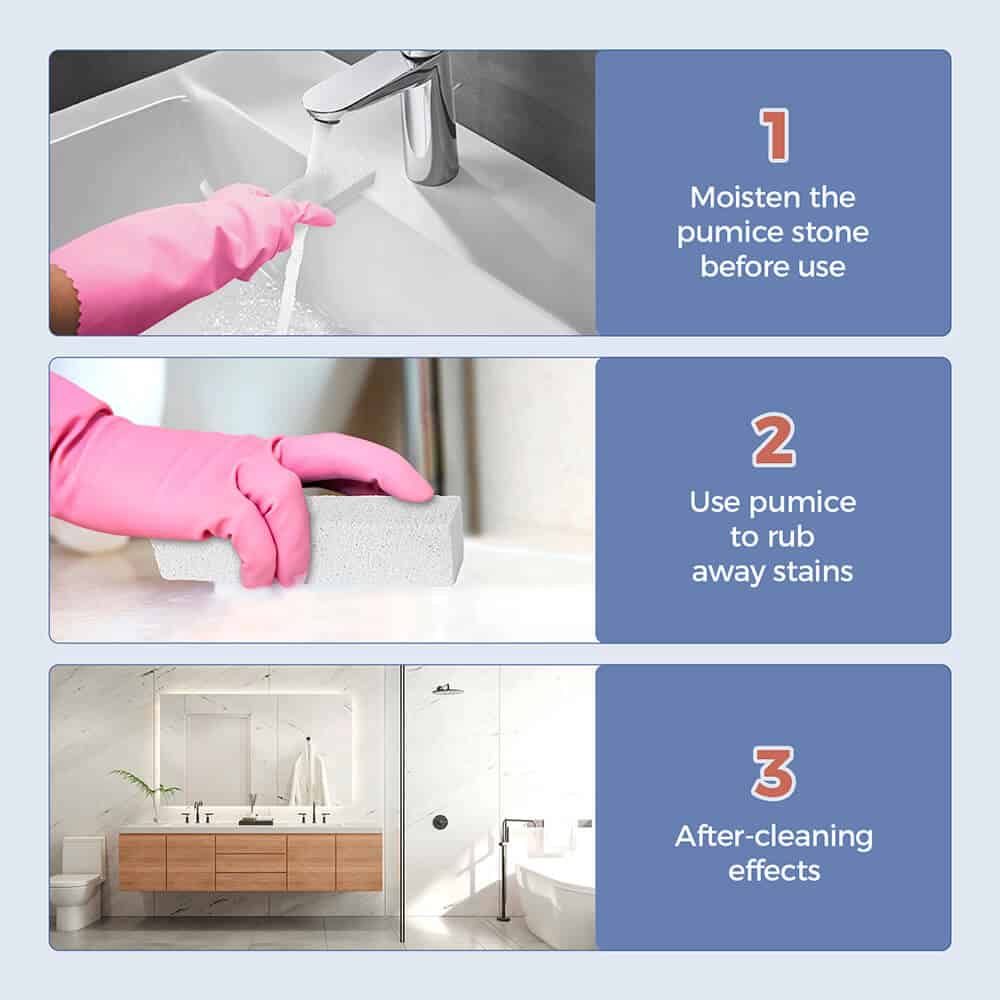 1
Moisten the pumice stone before use

2
Use pumice to rub away stains

3
After-cleaning effects