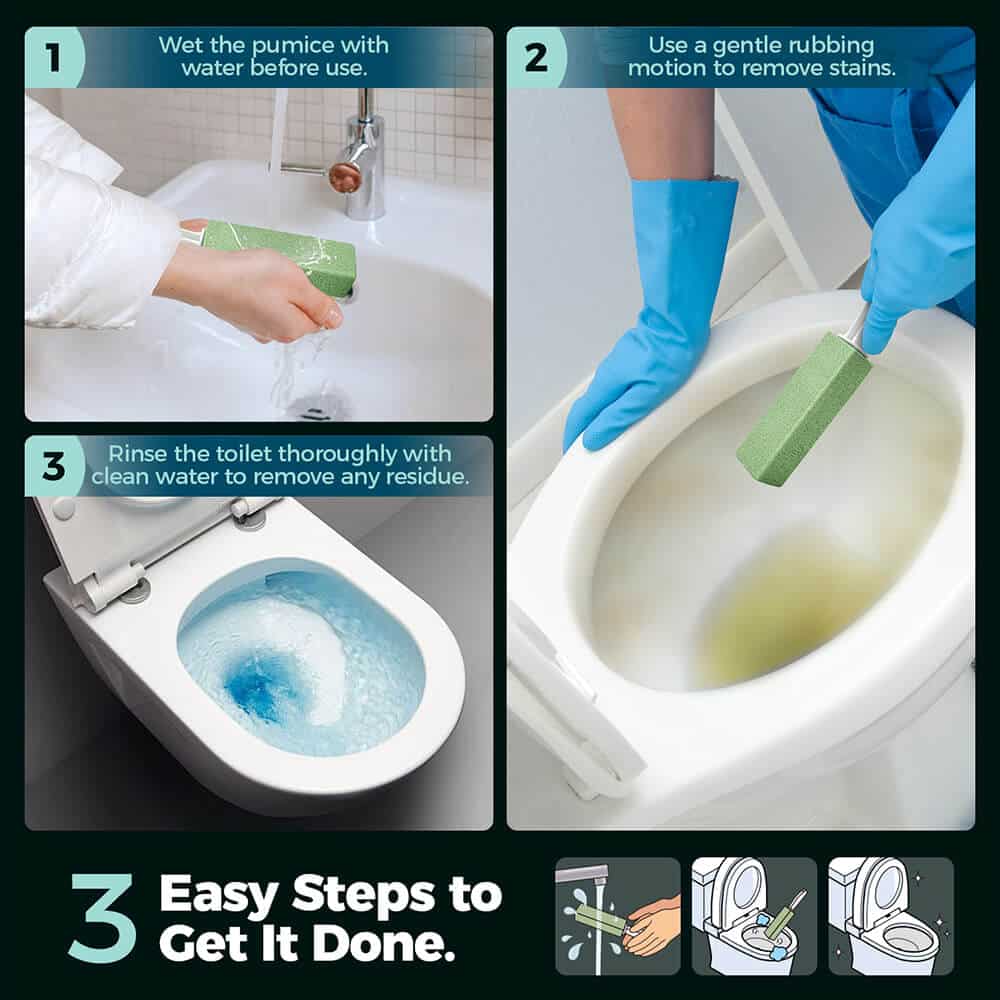 1 Wet the pumice with water before use.

2 Use a gentle rubbing motion to remove stains.

3 Rinse the toilet thoroughly with clean water to remove any residue.

3 Easy Steps to Get It Done.