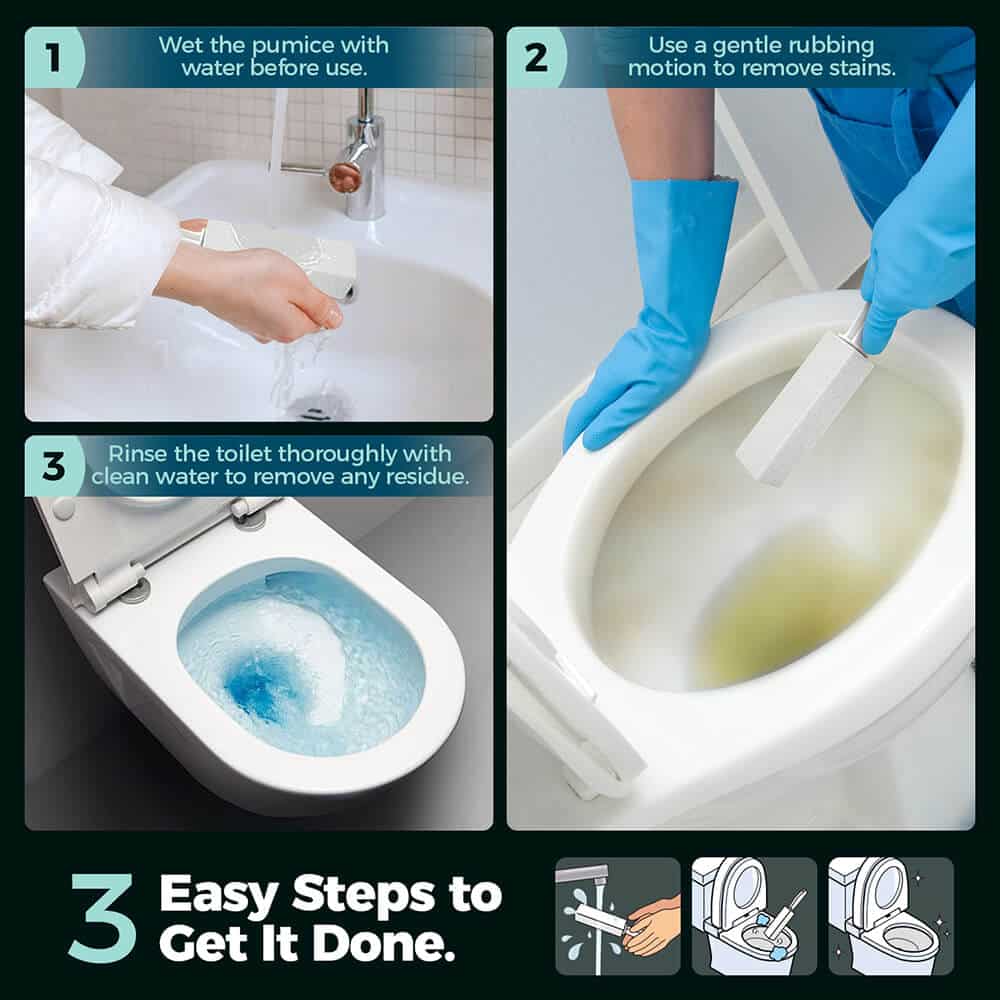 1
Wet the pumice with water before use.

2
Use a gentle rubbing motion to remove stains.

3
Rinse the toilet thoroughly with clean water to remove any residue.

3 Easy Steps to Get It Done.