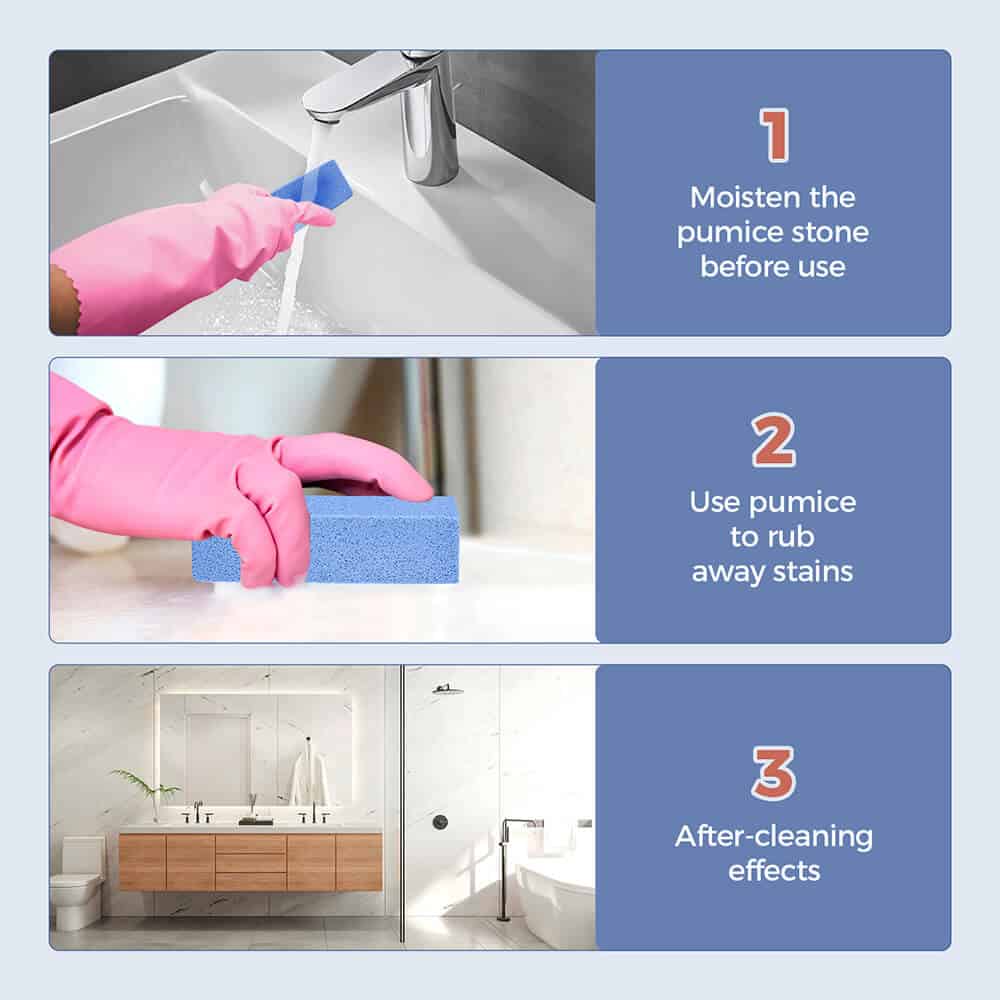 1
Moisten the pumice stone before use

2
Use pumice to rub away stains

3
After-cleaning effects