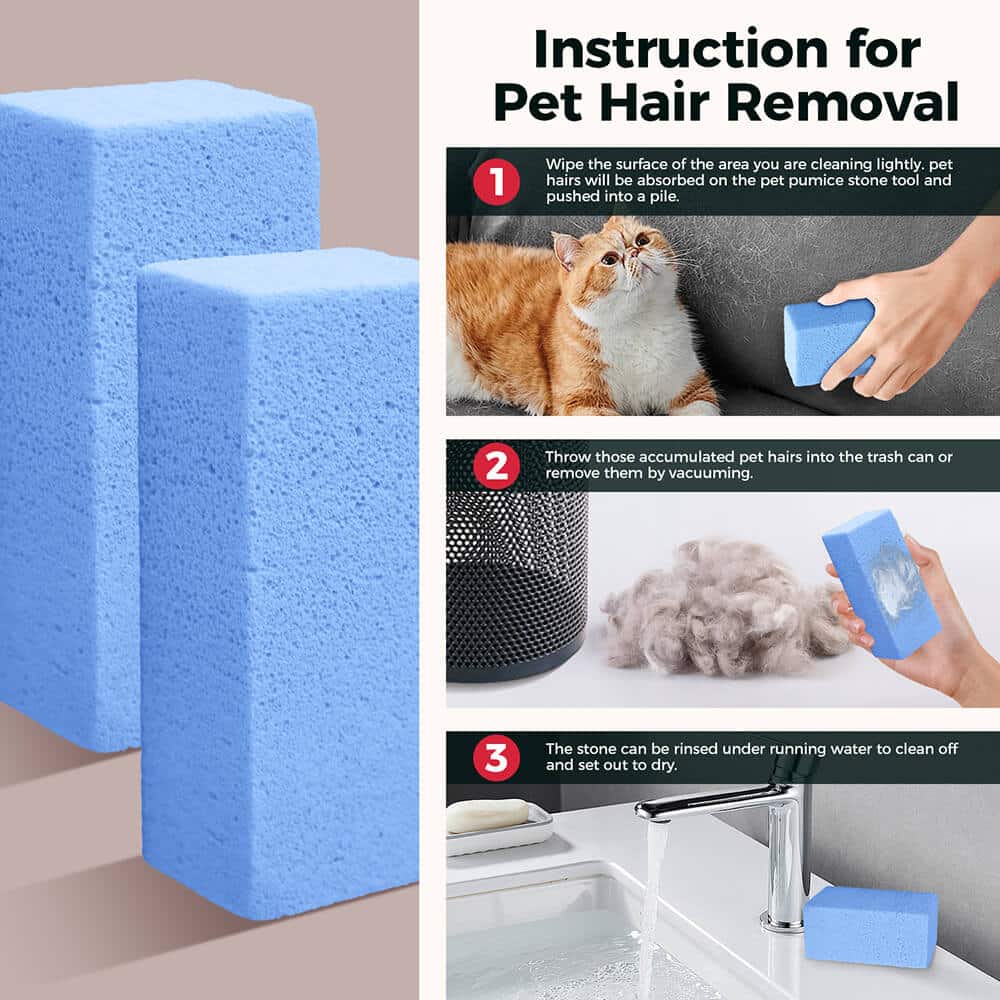 Instruction for Pet Hair Removal

1 Wipe the surface of the area you are cleaning lightly. pet hairs will be absorbed on the pet pumice stone tool and pushed into a pile.

2 Throw those accumulated pet hairs into the trash can or remove them by vacuuming.

3 The stone can be rinsed under running water to clean off and set out to dry.