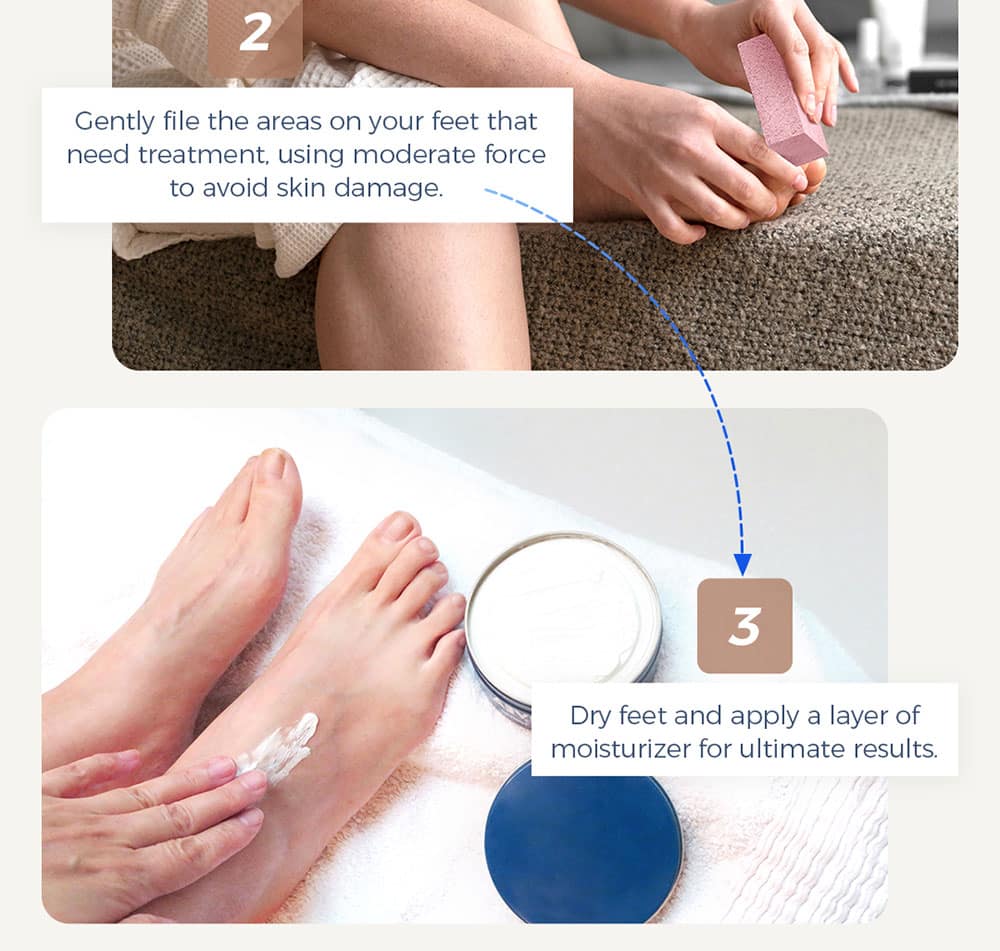 2

Gently file the areas on your feet that need treatment, using moderate force to avoid skin damage.

3

Dry feet and apply a layer of moisturizer for ultimate results.