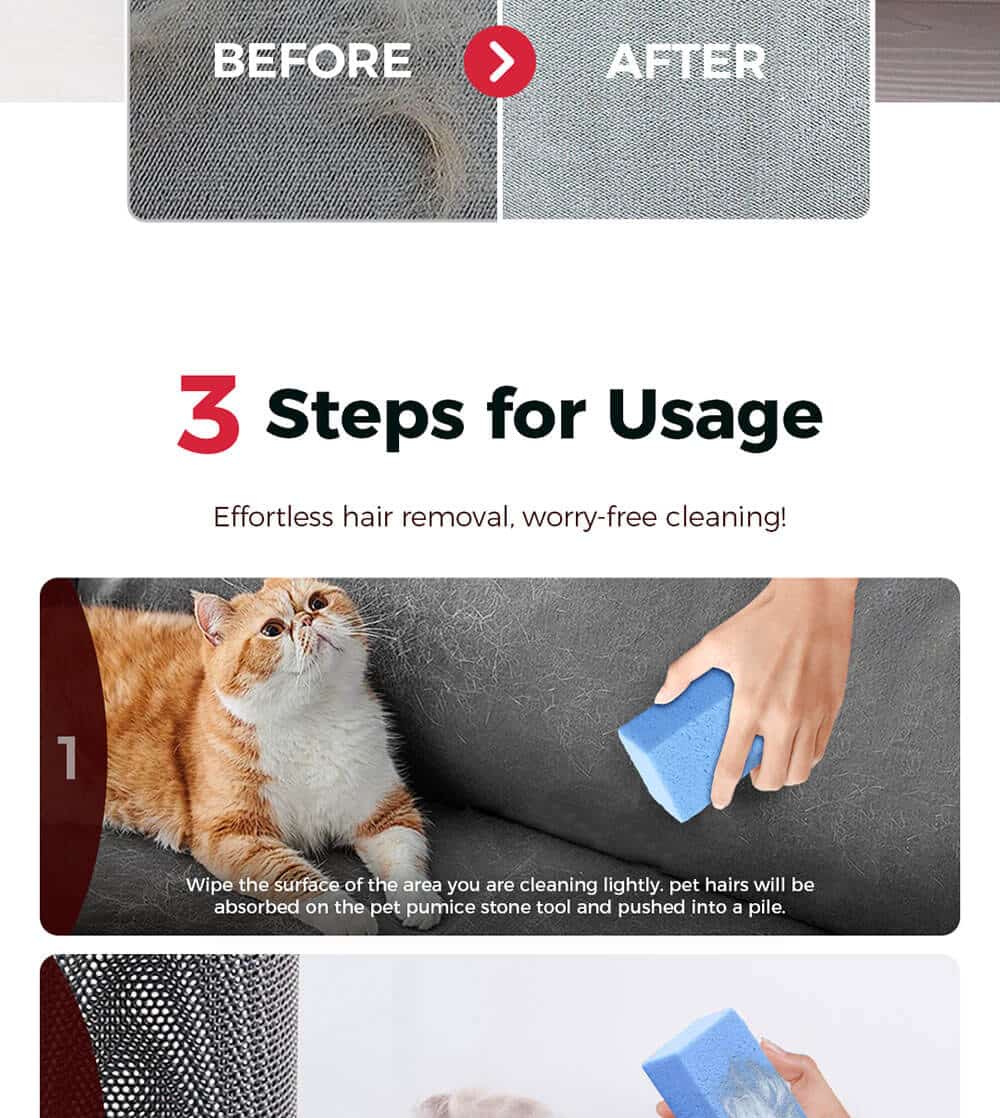 BEFORE

AFTER

3 Steps for Usage

Effortless hair removal, worry-free cleaning!

1

Wipe the surface of the area you are cleaning lightly. pet hairs will be absorbed on the pet pumice stone tool and pushed into a pile.