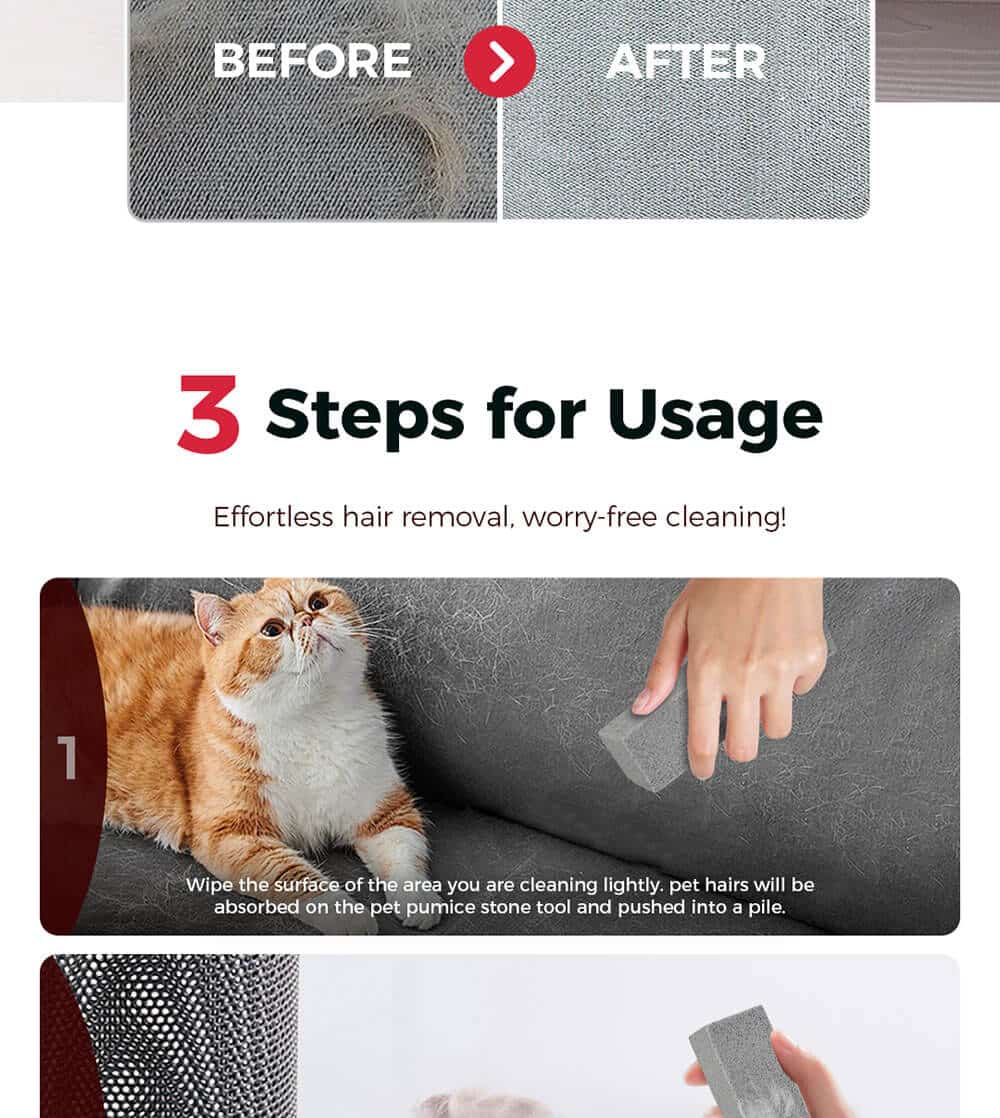 BEFORE

AFTER

3 Steps for Usage

Effortless hair removal, worry-free cleaning!

1

Wipe the surface of the area you are cleaning lightly. pet hairs will be absorbed on the pet pumice stone tool and pushed into a pile.