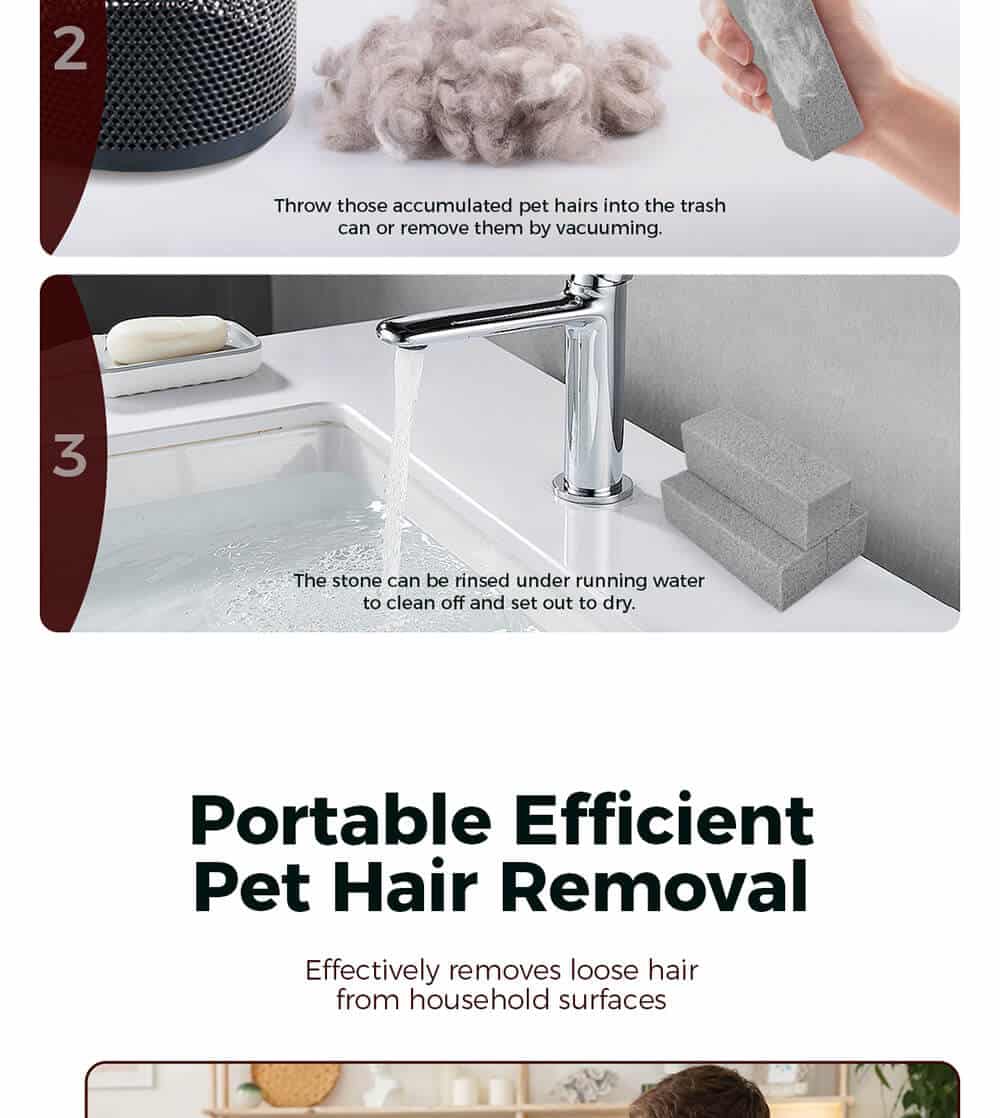 2

Throw those accumulated pet hairs into the trash can or remove them by vacuuming.

3

The stone can be rinsed under running water to clean off and set out to dry.

Portable Efficient Pet Hair Removal

Effectively removes loose hair from household surfaces