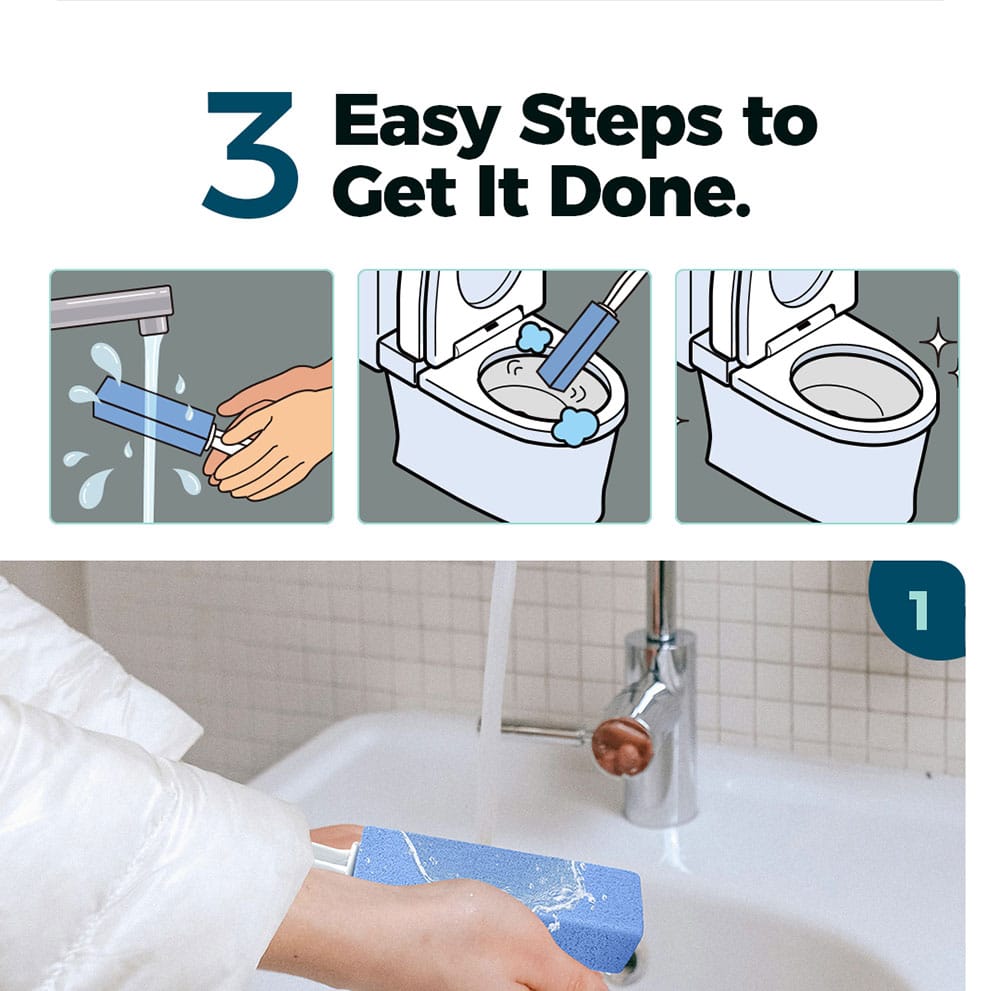 3 Easy Steps to Get It Done.

1