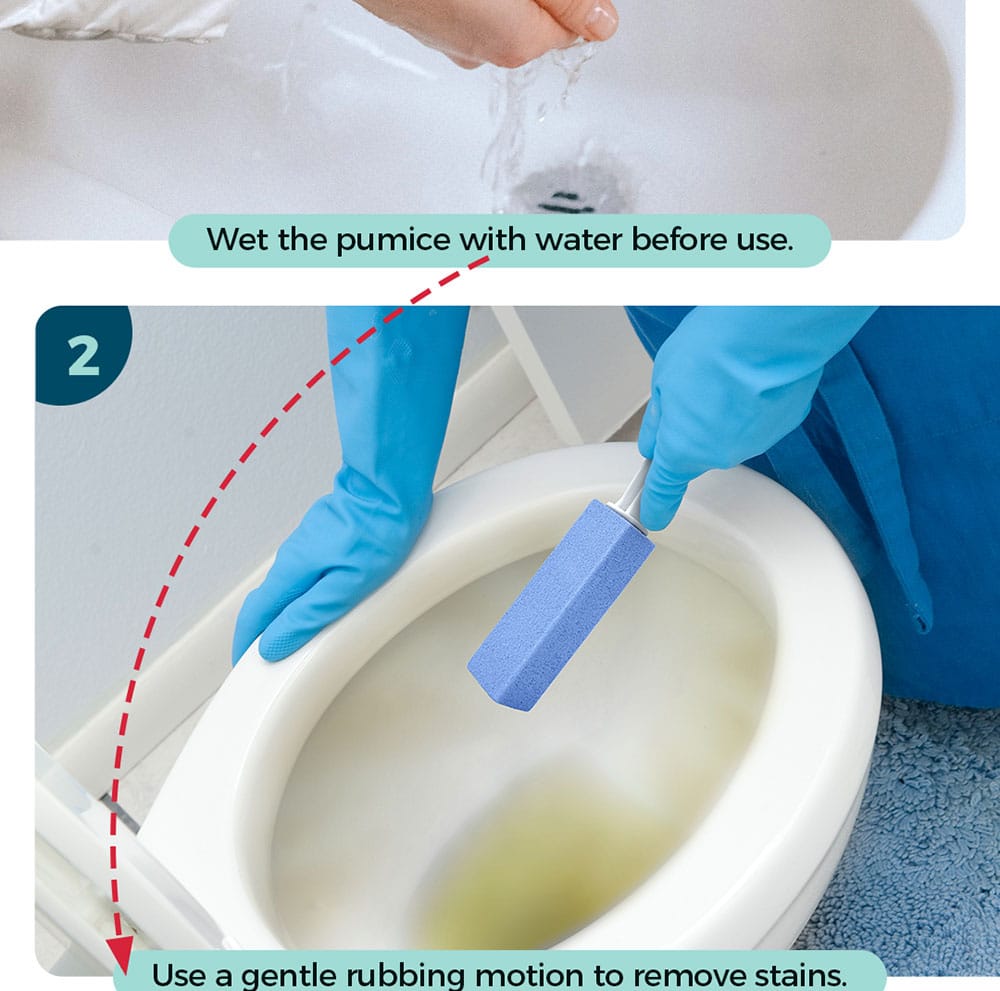 Wet the pumice with water before use.

2

Use a gentle rubbing motion to remove stains.