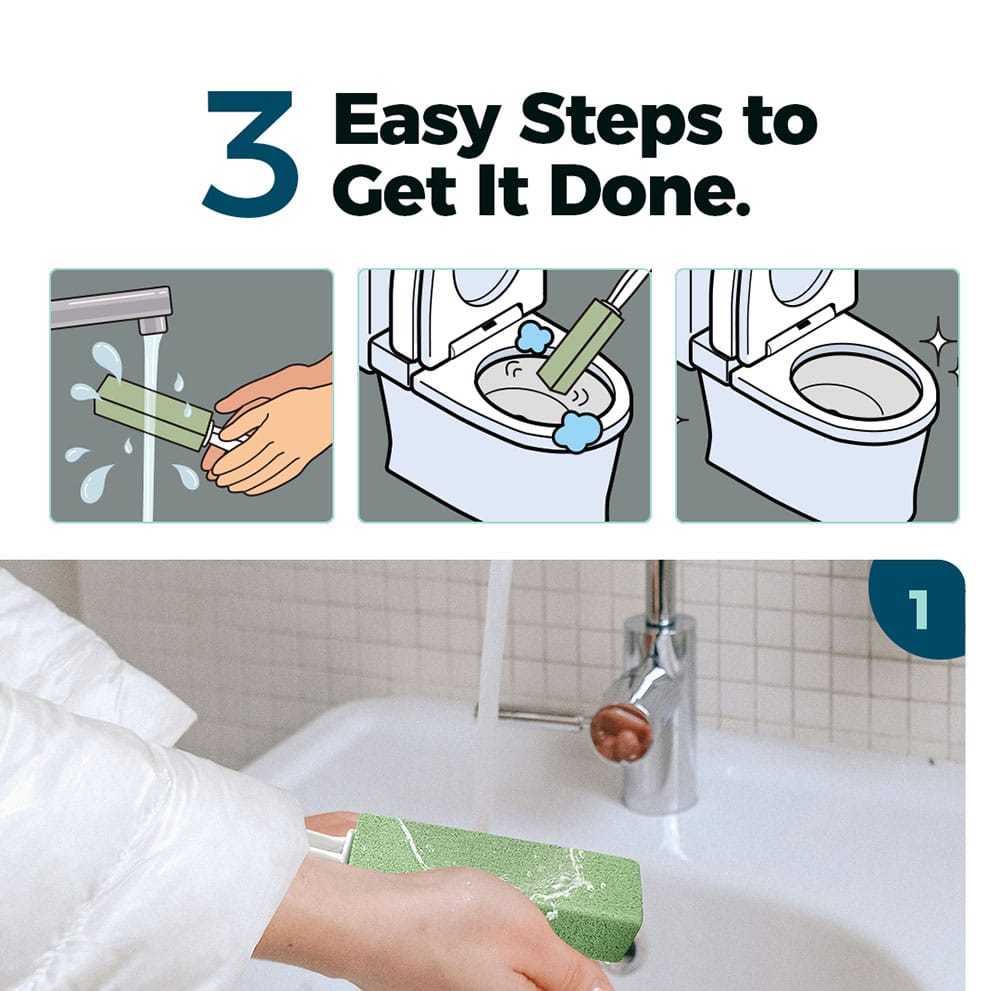 3 Easy Steps to Get It Done.

1