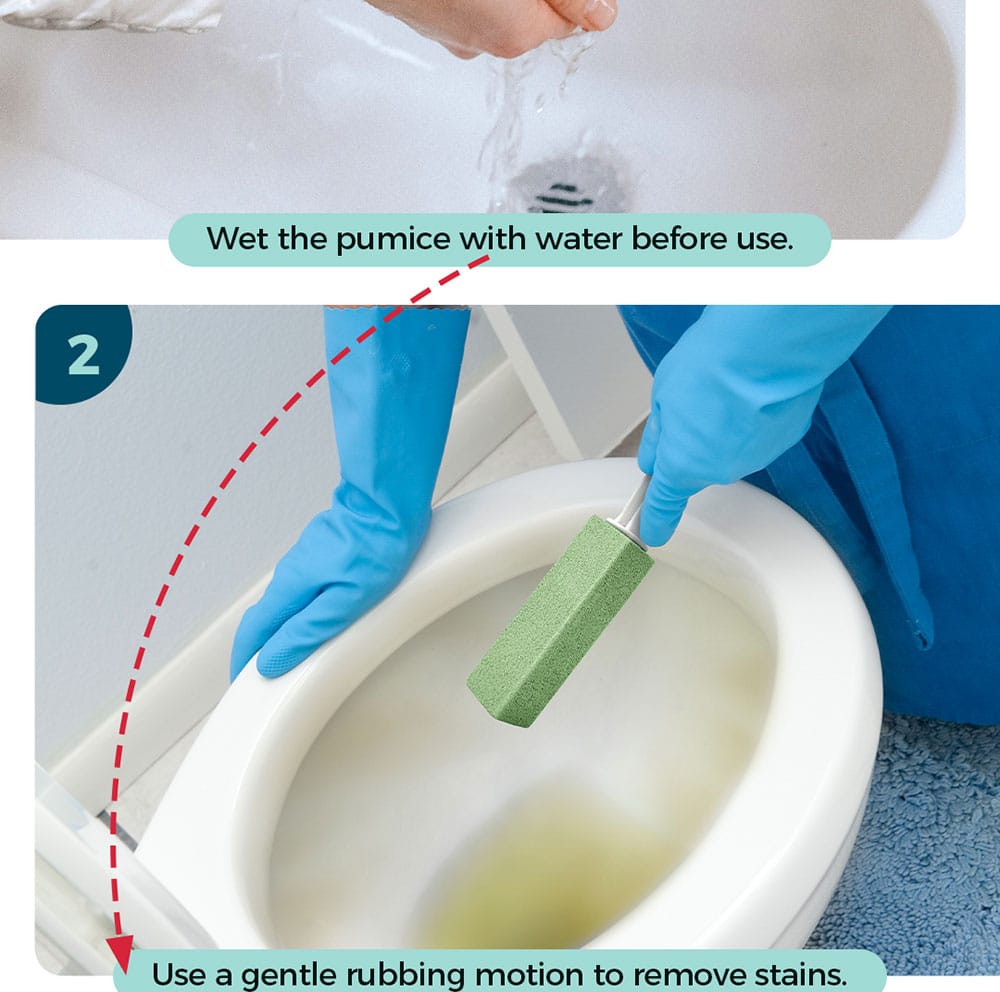 Wet the pumice with water before use.

2

Use a gentle rubbing motion to remove stains.