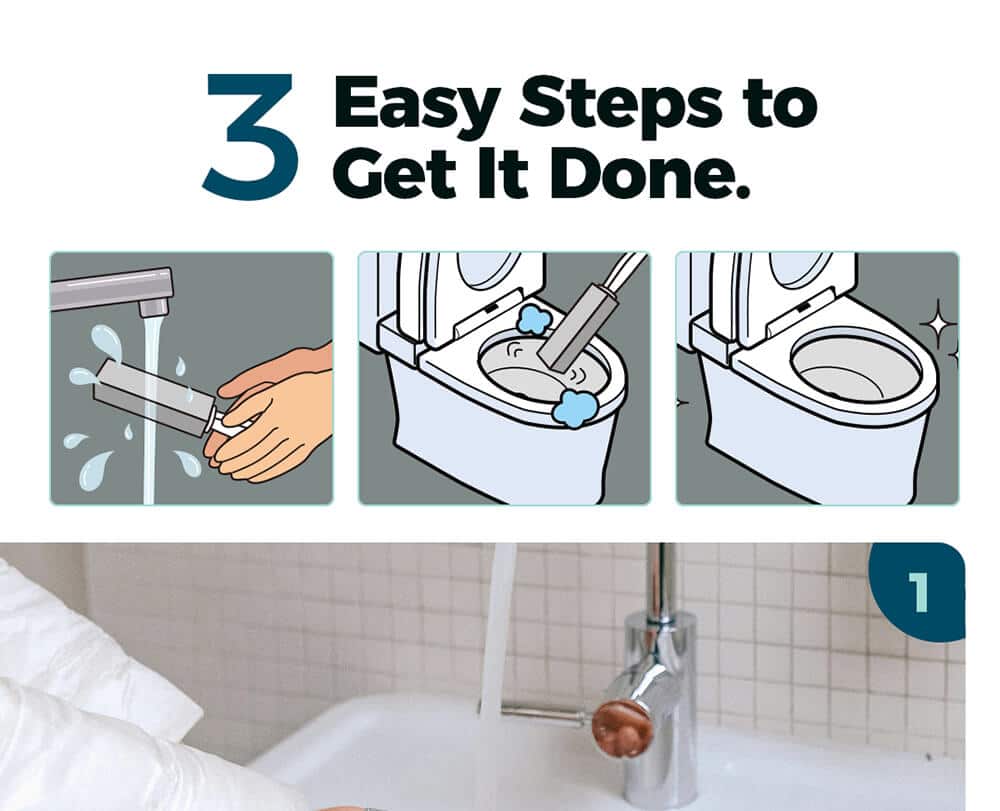 3 Easy Steps to Get It Done.

1