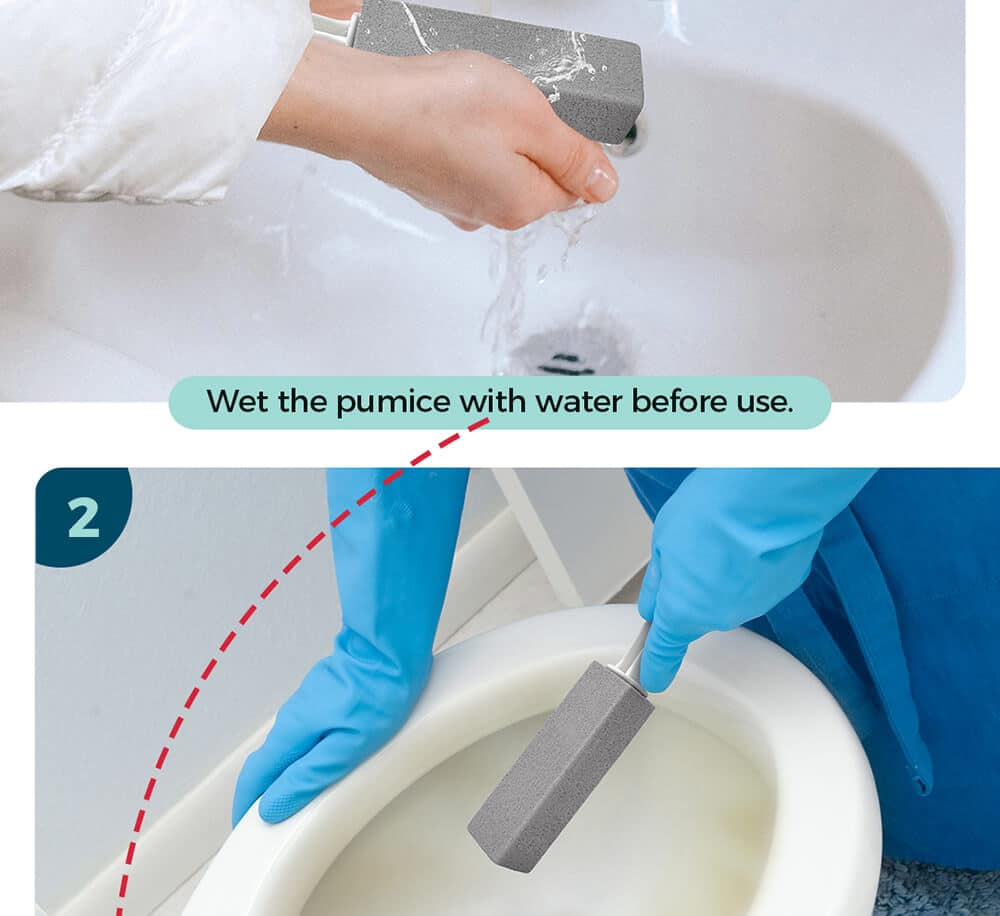 Wet the pumice with water before use.

2