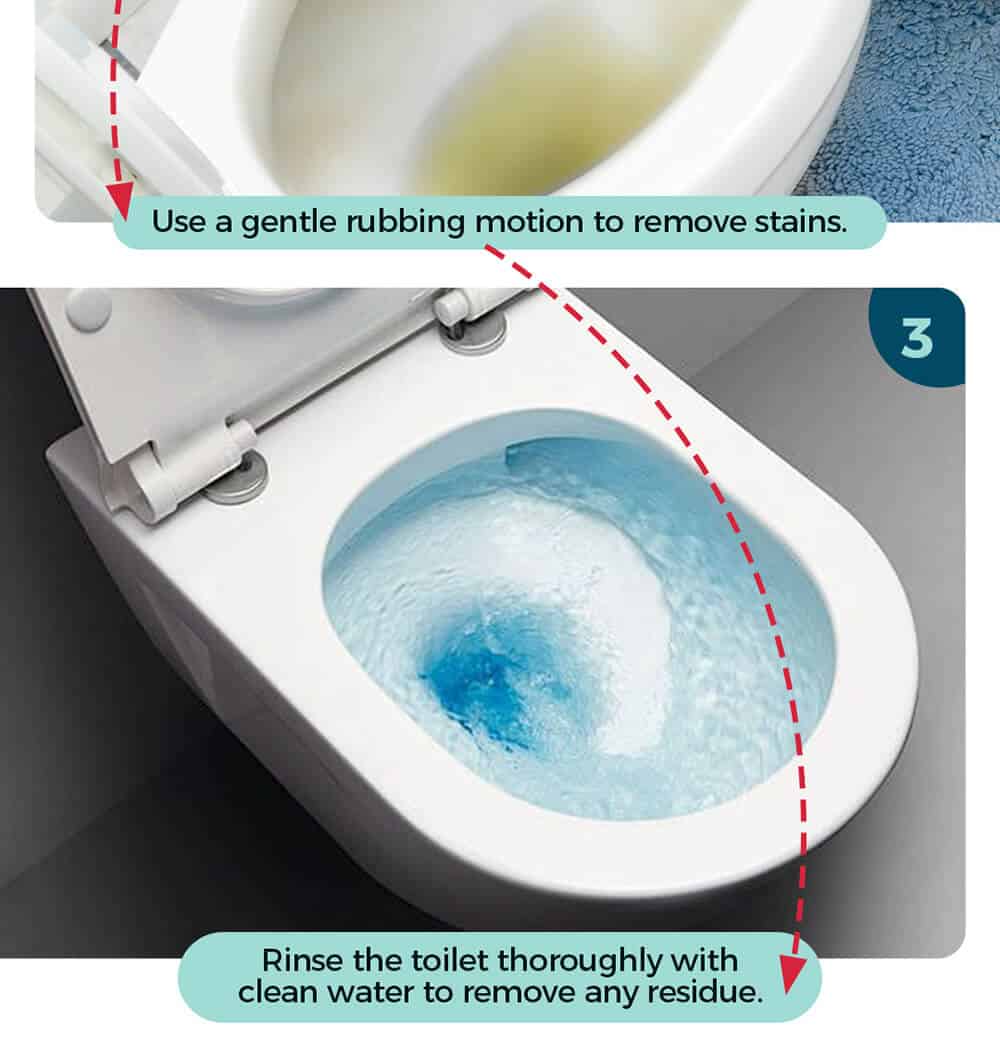 Use a gentle rubbing motion to remove stains.

3

Rinse the toilet thoroughly with clean water to remove any residue.