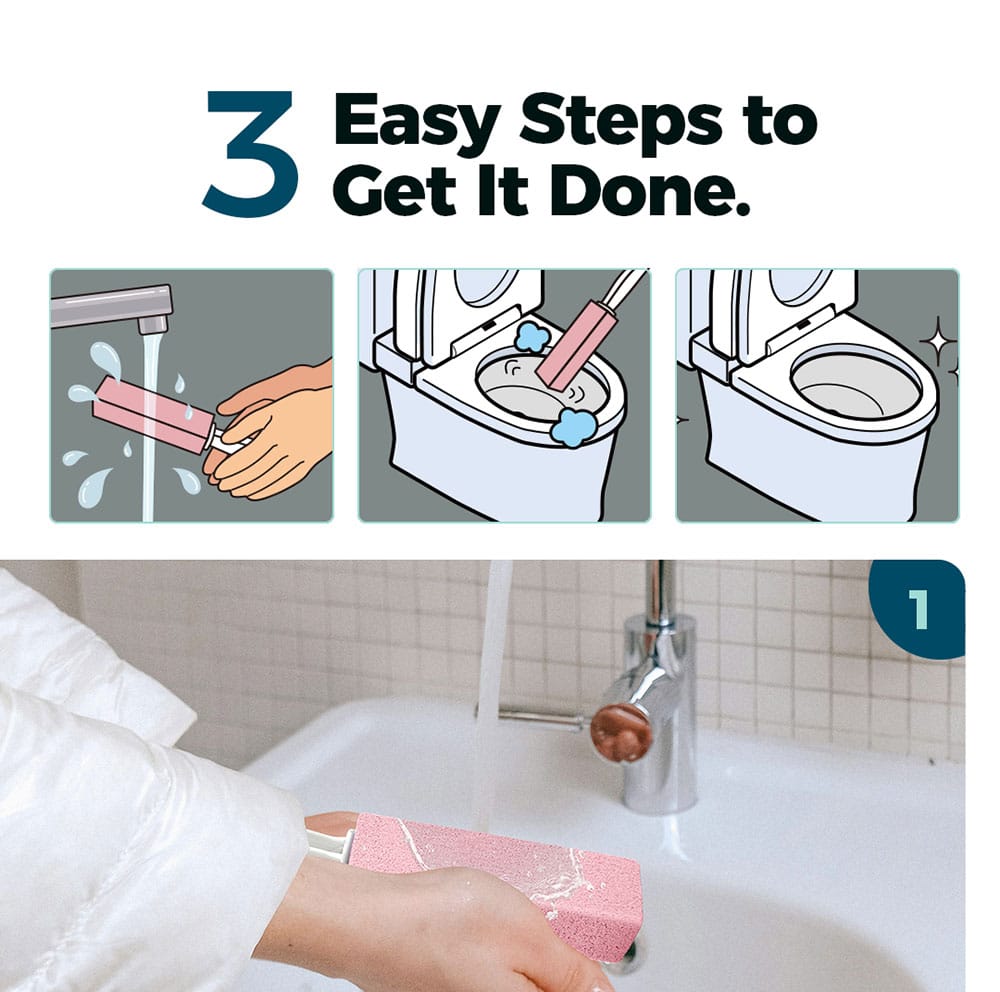 3 Easy Steps to Get It Done.

1