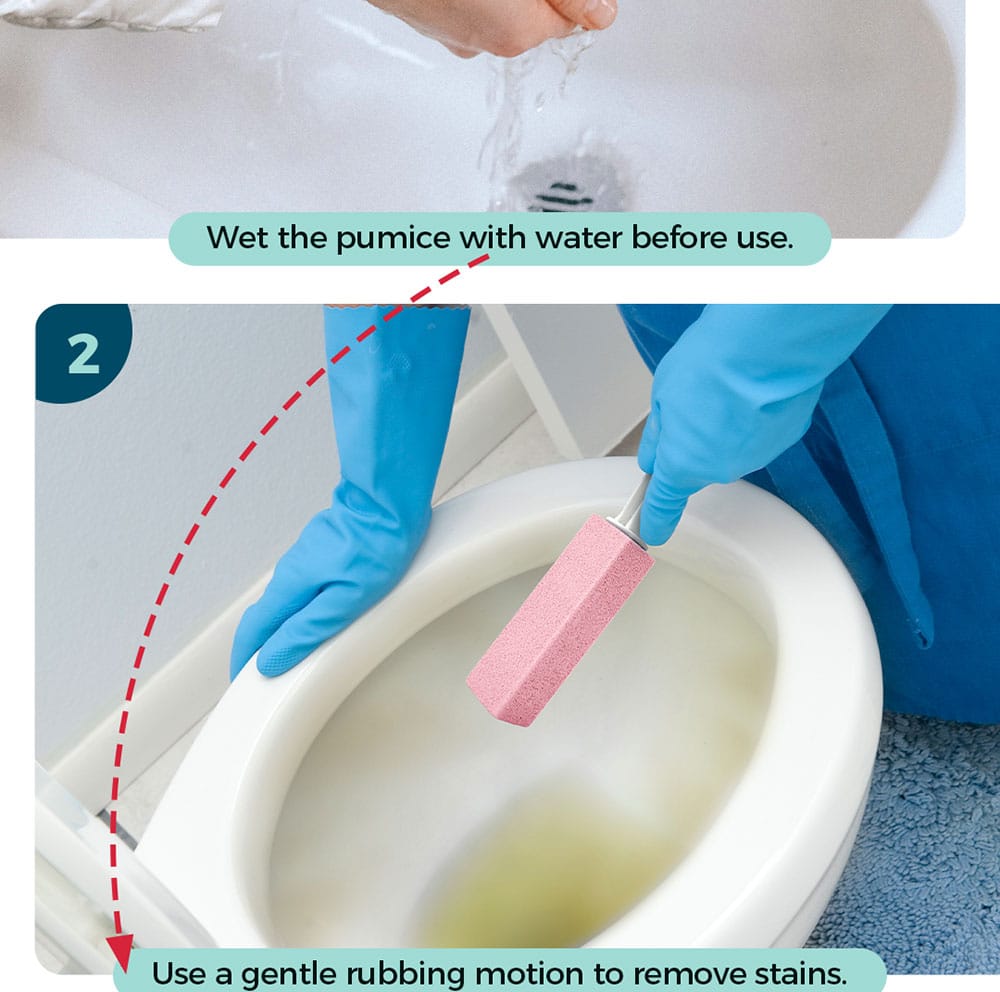 Wet the pumice with water before use.

2

Use a gentle rubbing motion to remove stains.