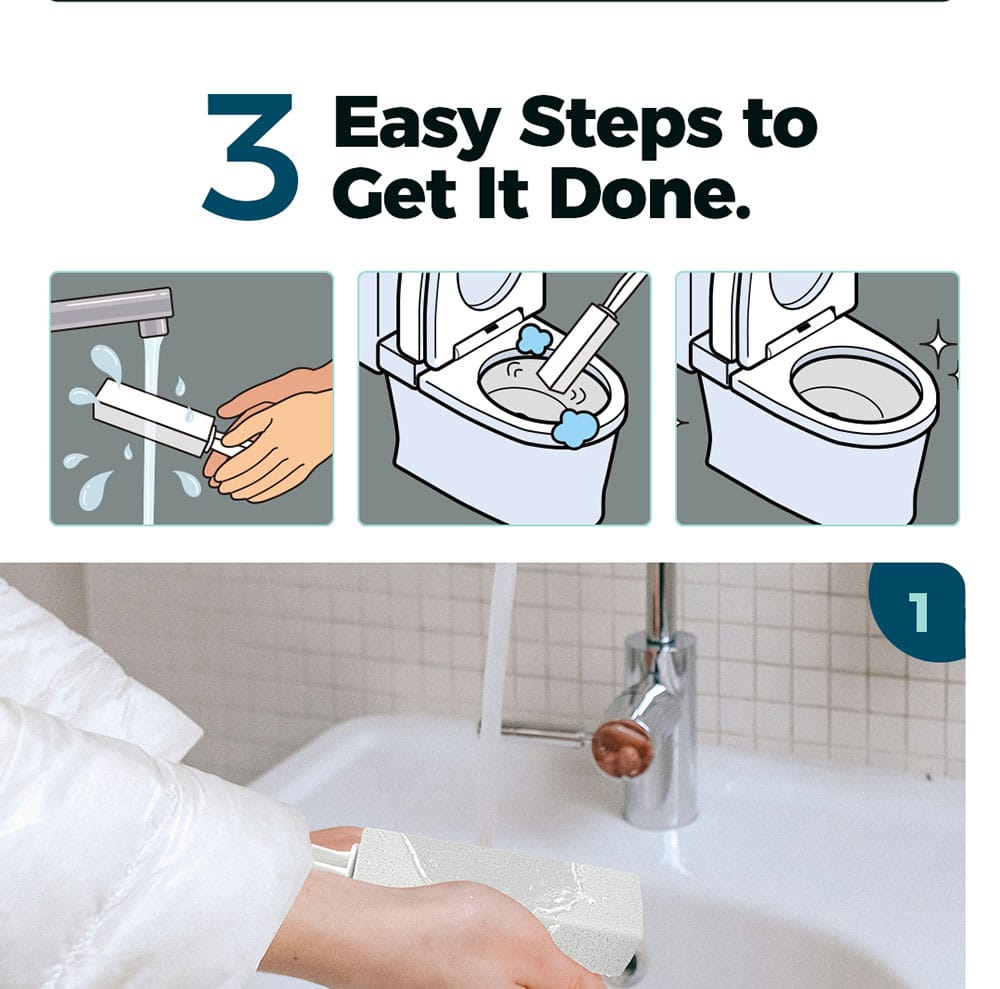 3 Easy Steps to Get It Done.

1